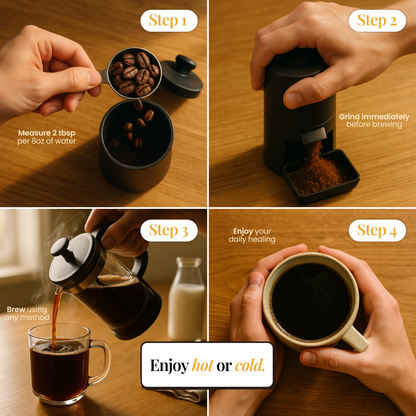 Step 1

Measure 2 tbsp per 8oz of water

Step 2

Grind immediately before brewing

Step 3

Brew using any method

Step 4

Enjoy your daily healing

Enjoy hot or cold.